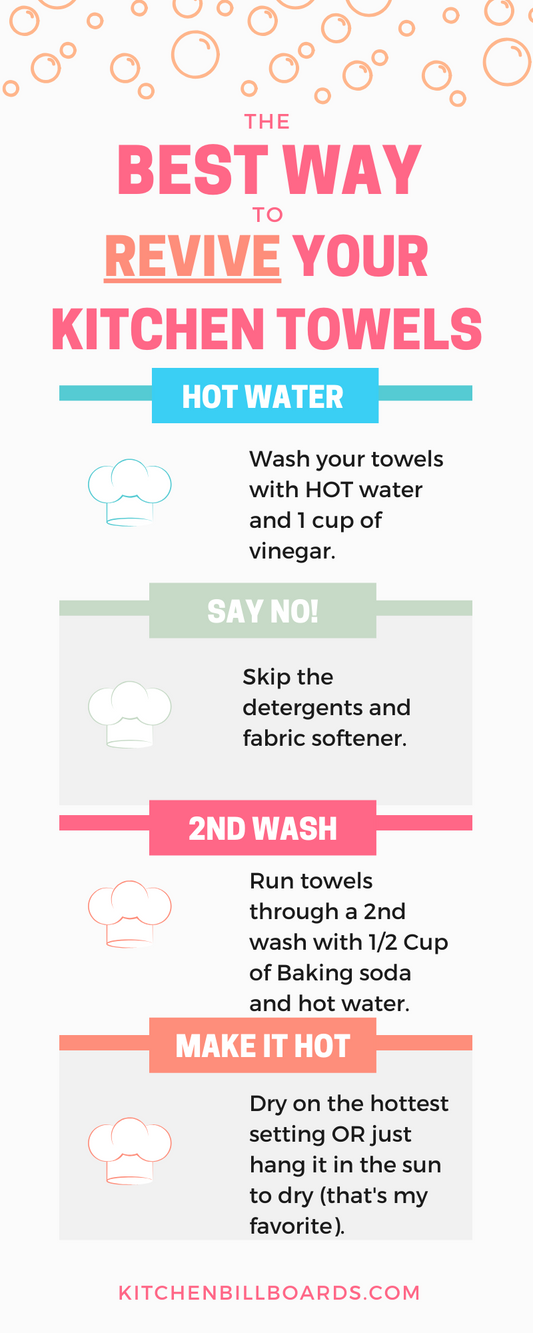 THE
BEST WAY
TO
REVIVE YOUR
KITCHEN TOWELS

HOT WATER

Wash your towels with HOT water and 1 cup of vinegar.

SAY NO!

Skip the detergents and fabric softener.

2ND WASH

Run towels through a 2nd wash with 1/2 Cup of Baking soda and hot water.

MAKE IT HOT

Dry on the hottest setting OR just hang it in the sun to dry (that's my favorite).

KITCHENBILLBOARDS.COM