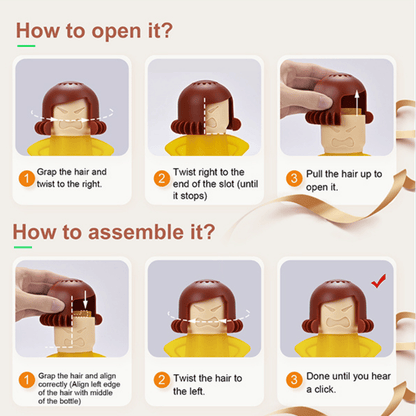 How to open it?

1 Grap the hair and twist to the right.

2 Twist right to the end of the slot (until it stops)

3 Pull the hair up to open it.

How to assemble it?

1 Grap the hair and align correctly (Align left edge of the hair with middle of the bottle)

2 Twist the hair to the left.

3 Done until you hear a click.